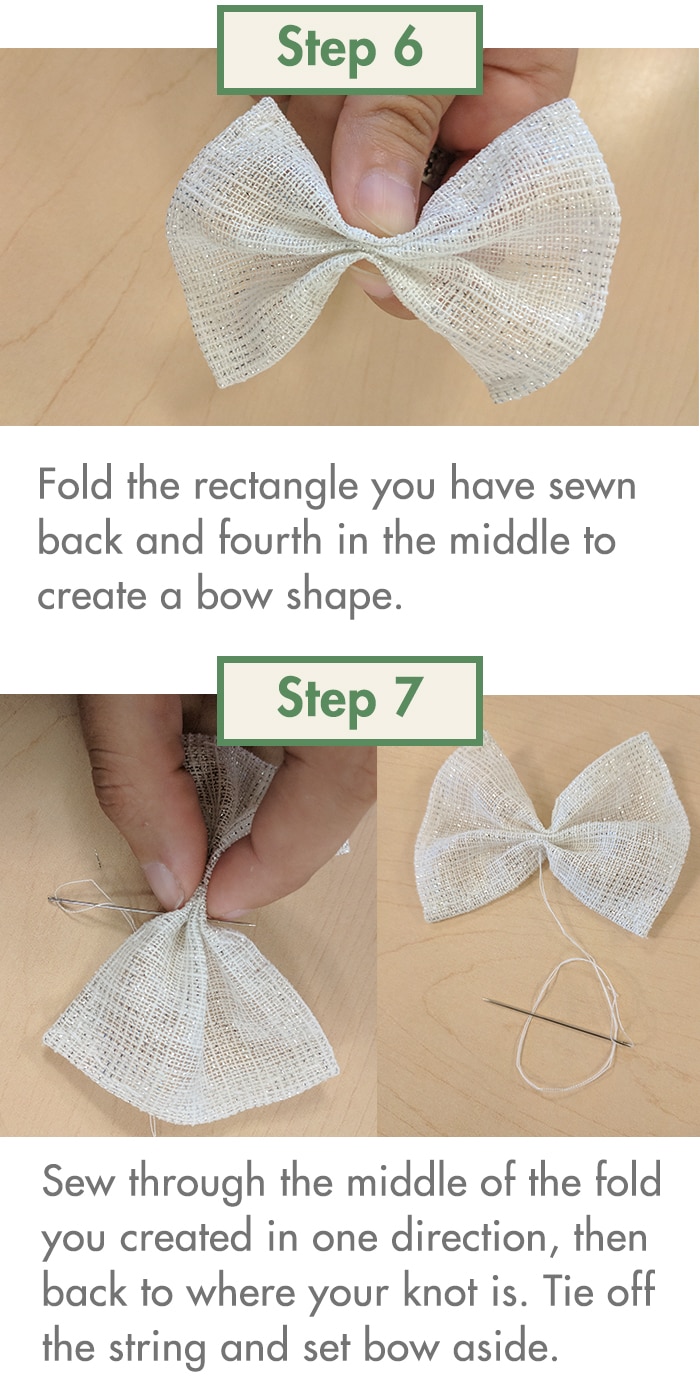 Step 6

Fold the rectangle you have sewn back and fourth in the middle to create a bow shape.

Step 7

Sew through the middle of the fold you created in one direction, then back to where your knot is. Tie off the string and set bow aside.