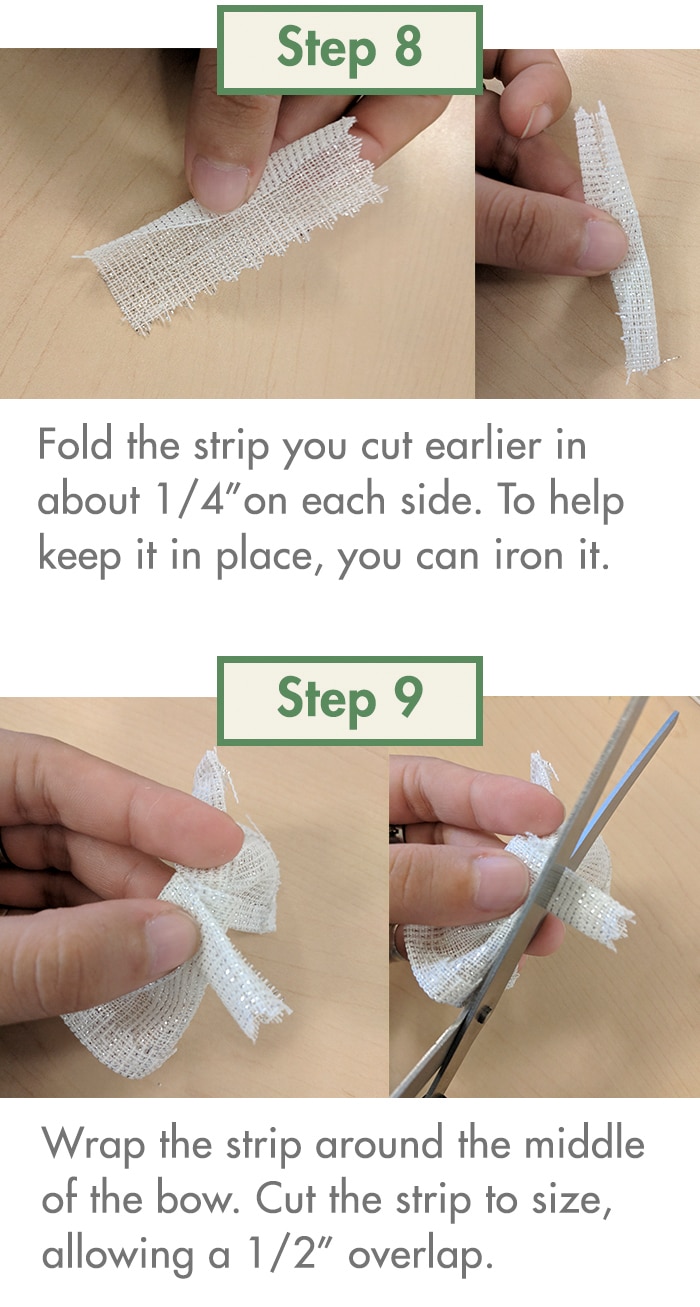 Step 8

Fold the strip you cut earlier in about 1/4″on each side. To help keep it in place, you can iron it.

Step 9

Wrap the strip around the middle of the bow. Cut the strip to size, allowing a 1/2″ overlap.